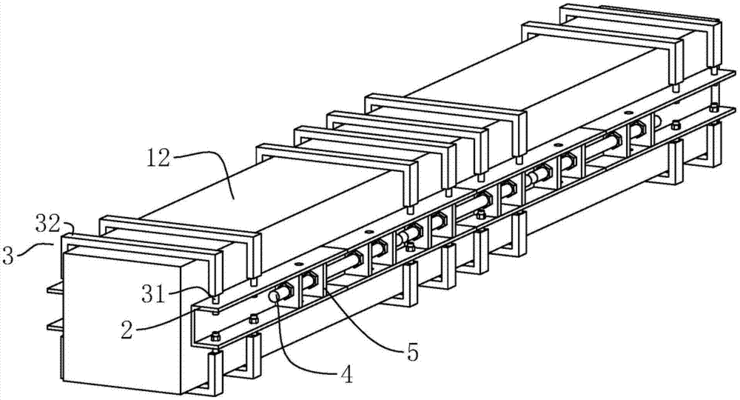 12
32
3
31
2
5
4