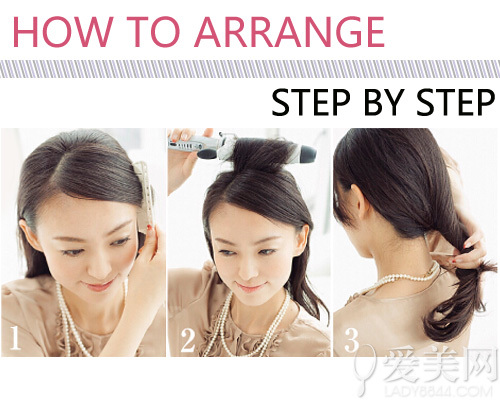 HOW TO ARRANGE

STEP BY STEP

1

2

3

爱美网
LADY8844.COM